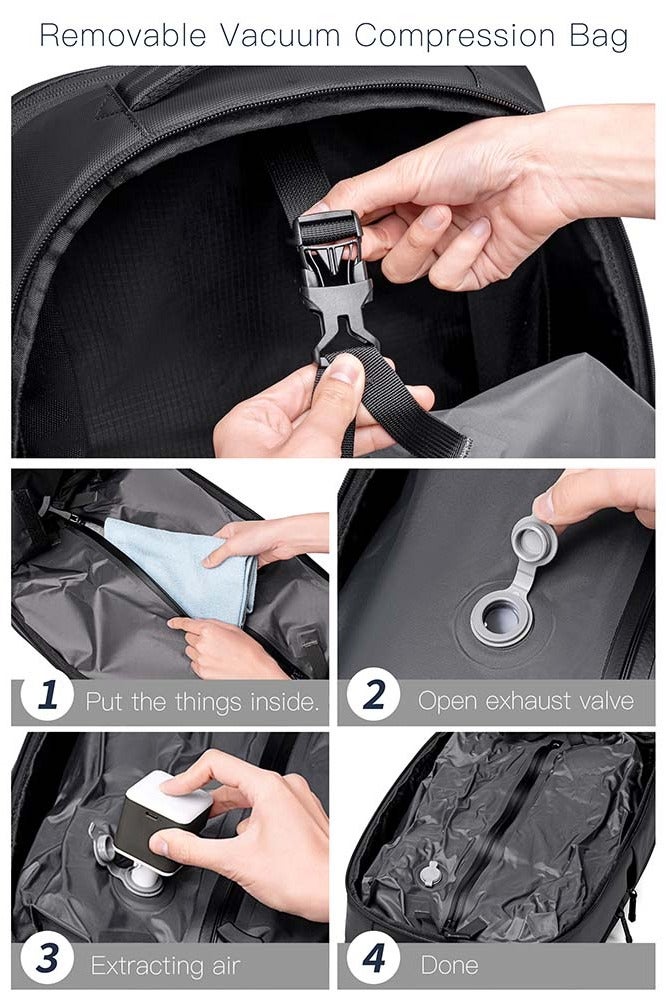 Removable Vacuum Compression Bag

1 Put the things inside.

2 Open exhaust valve

3 Extracting air

4 Done