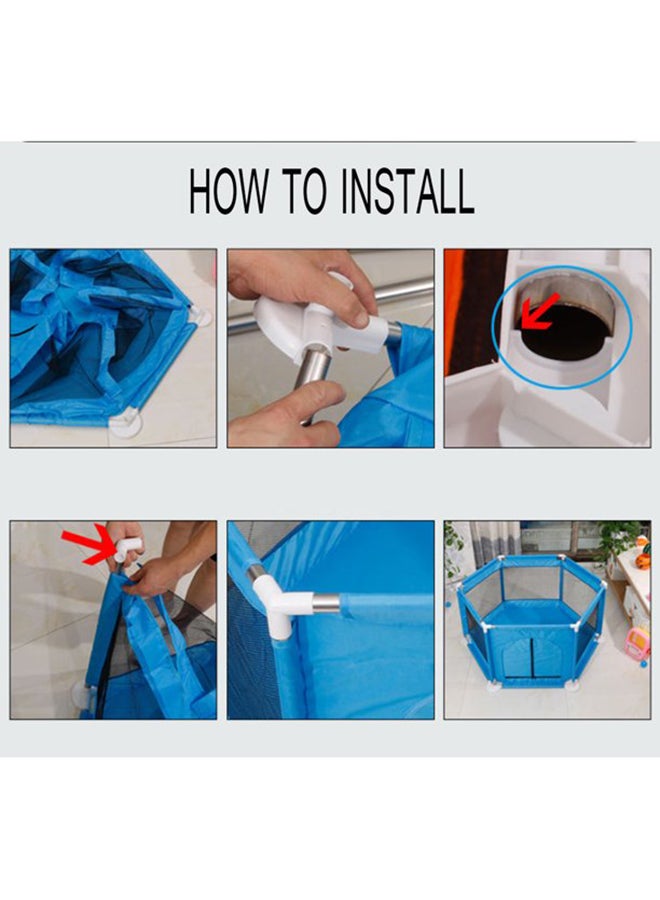 HOW TO INSTALL