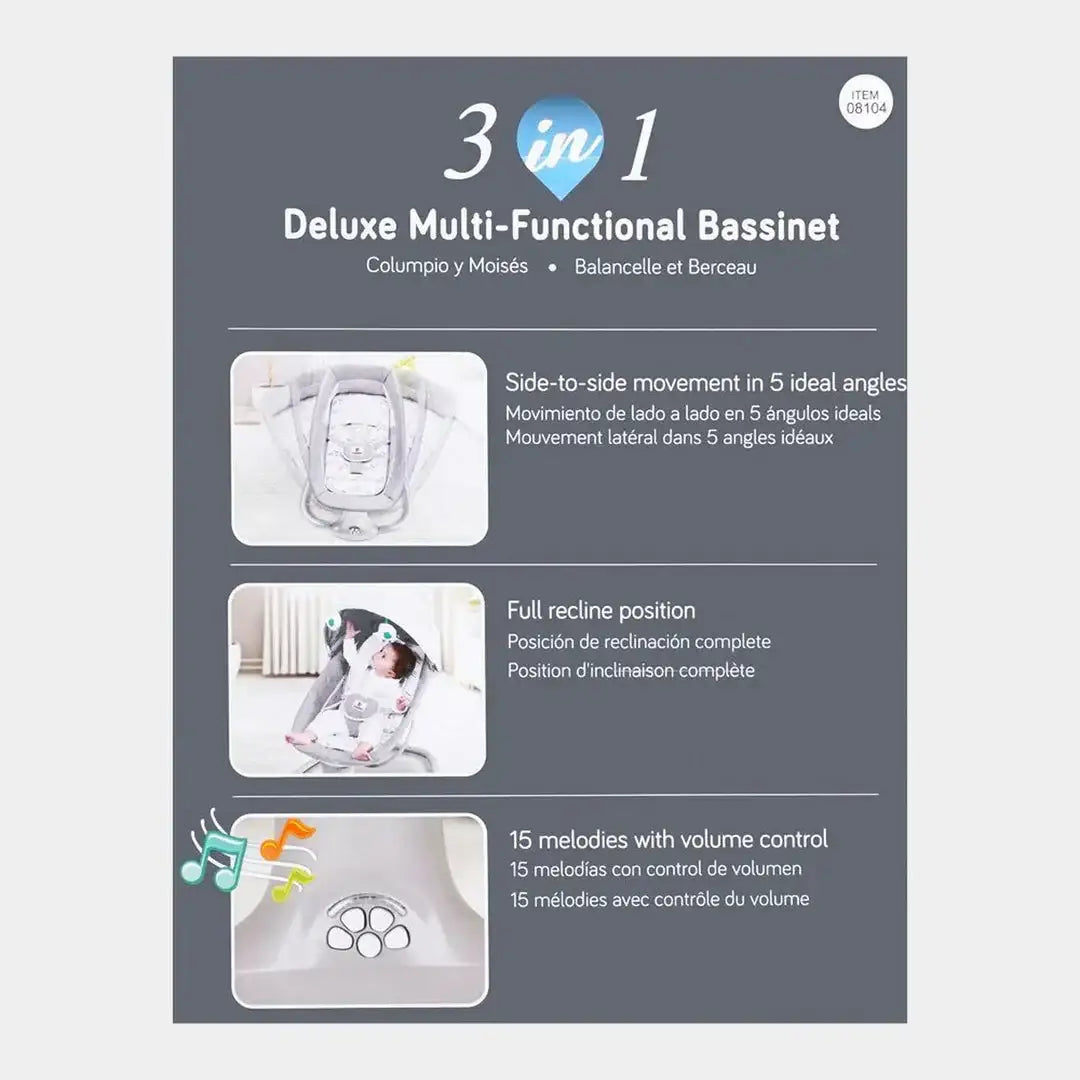 ITEM
08104

3 in 1

Deluxe Multi-Functional Bassinet

Columpio y Moisés • Balancelle et Berceau

Side-to-side movement in 5 ideal angles
Movimiento de lado a lado en 5 ángulos ideals
Mouvement latéral dans 5 angles idéaux

Full recline position
Posición de reclinación complete
Position d'inclinaison complète

15 melodies with volume control
15 melodías con control de volumen
15 mélodies avec contrôle du volume