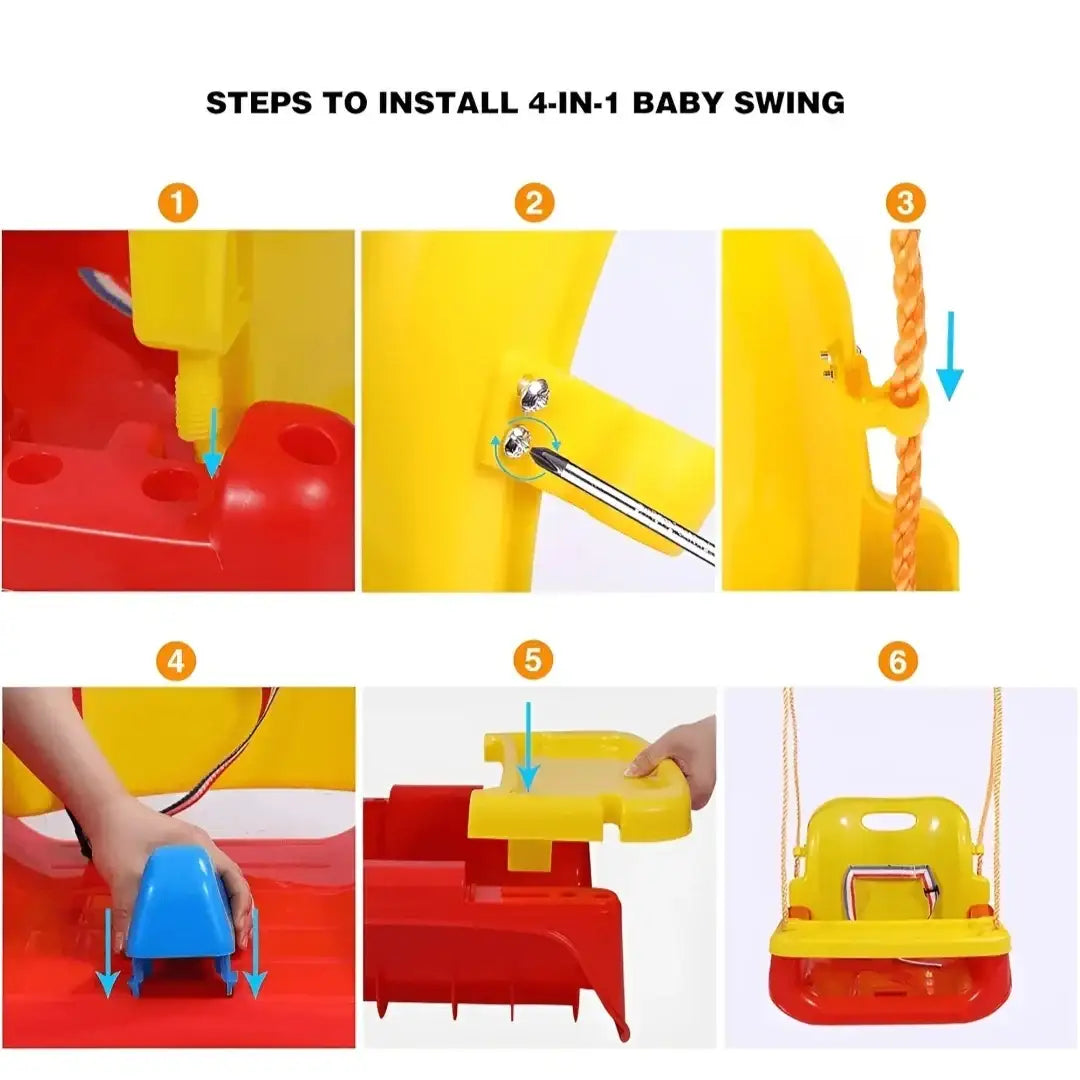 STEPS TO INSTALL 4-IN-1 BABY SWING

1

2

3

4

5

6