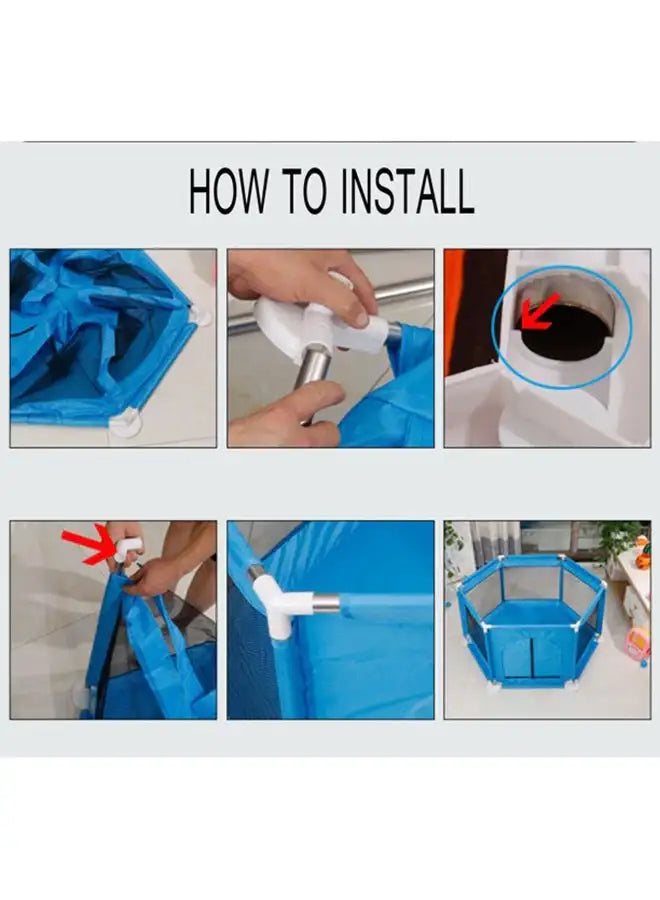 HOW TO INSTALL