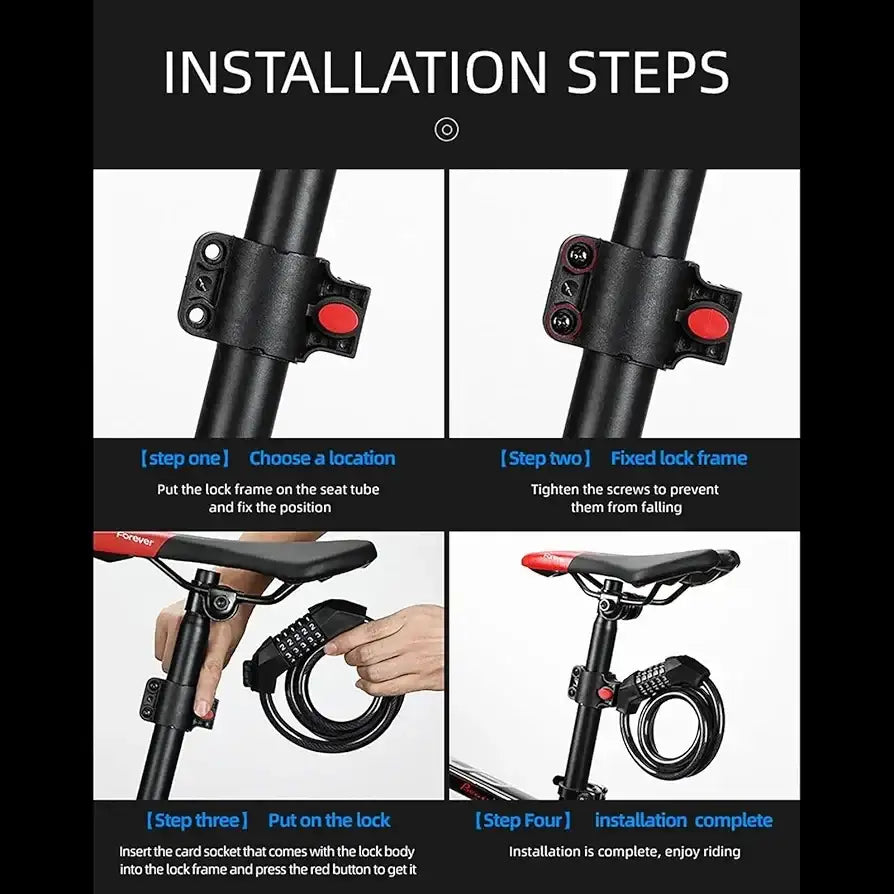 INSTALLATION STEPS

【step one】 Choose a location

Put the lock frame on the seat tube and fix the position

【Step two】 Fixed lock frame

Tighten the screws to prevent them from falling

Forever

【Step three】 Put on the lock

Insert the card socket that comes with the lock body into the lock frame and press the red button to get it

【Step Four】 installation complete

Installation is complete, enjoy riding